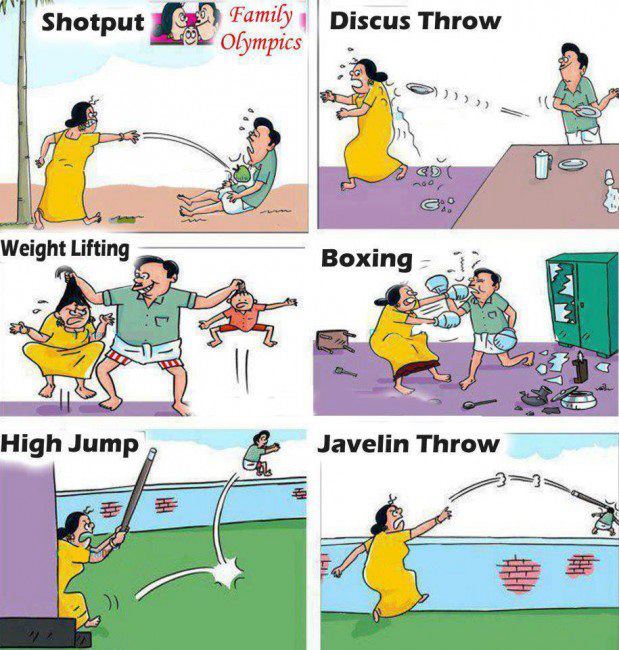 Shotput

Family Olympics

Discus Throw

Weight Lifting

Boxing

High Jump

Javelin Throw