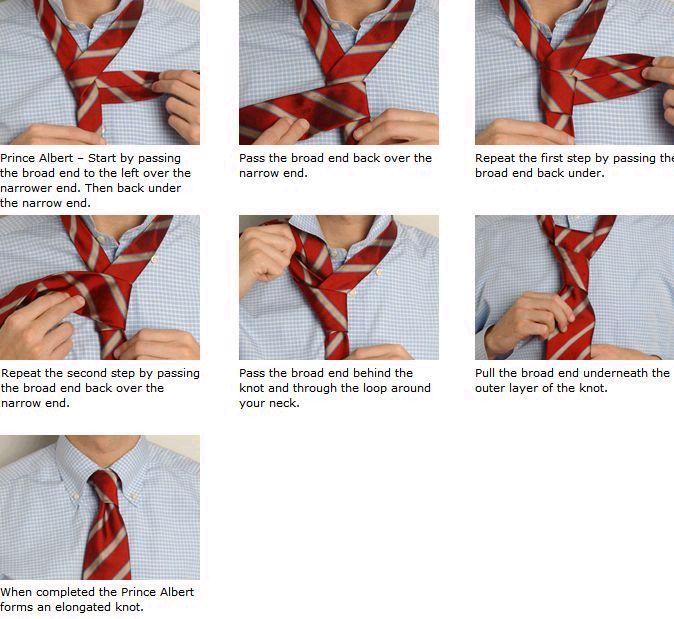 Prince Albert – Start by passing the broad end to the left over the narrower end. Then back under the narrow end.

Pass the broad end back over the narrow end.

Repeat the first step by passing the broad end back under.

Repeat the second step by passing the broad end back over the narrow end.

Pass the broad end behind the knot and through the loop around your neck.

Pull the broad end underneath the outer layer of the knot.

When completed the Prince Albert forms an elongated knot.